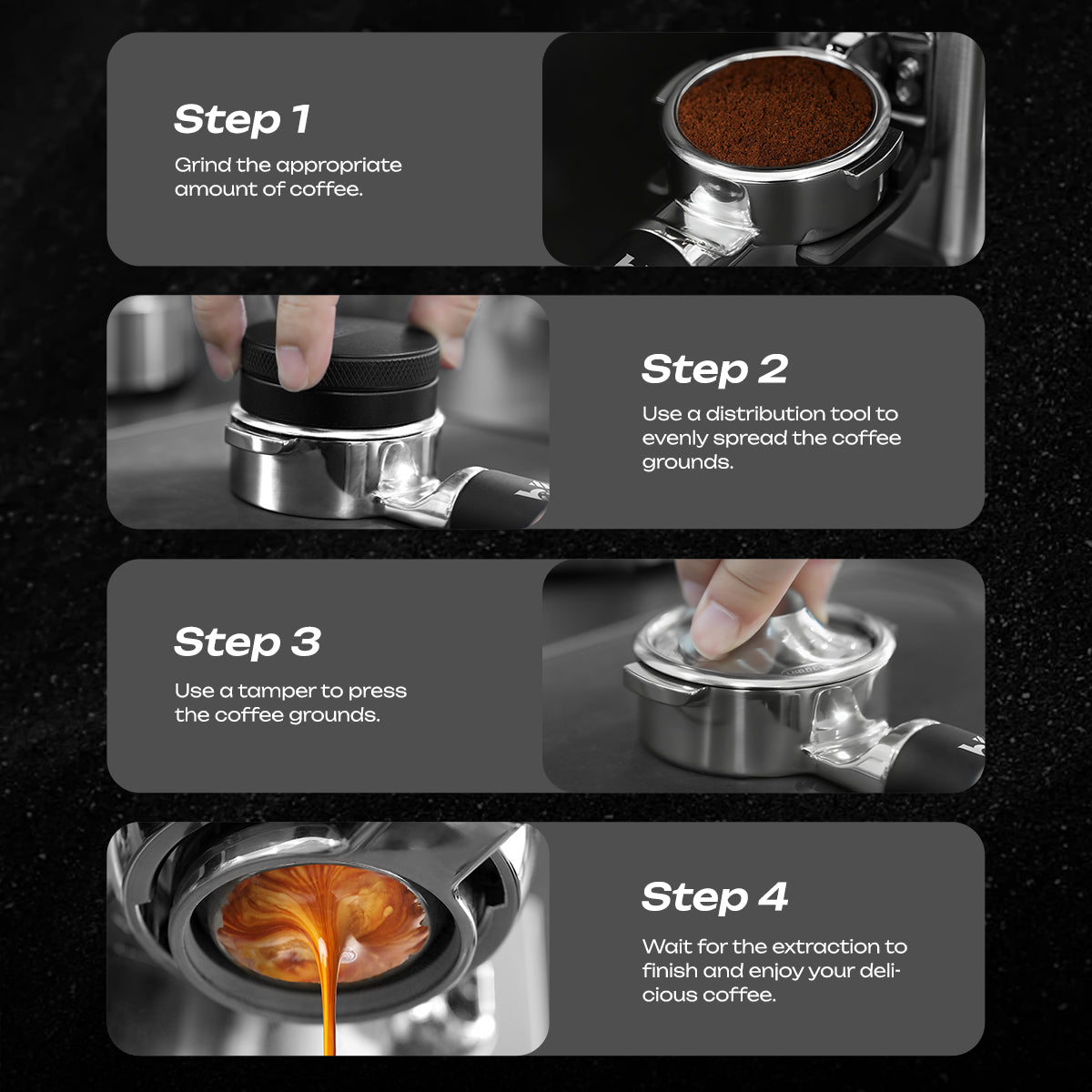 Step 1

Grind the appropriate amount of coffee.

Step 2

Use a distribution tool to evenly spread the coffee grounds.

Step 3

Use a tamper to press the coffee grounds.

Step 4

Wait for the extraction to finish and enjoy your delicious coffee.