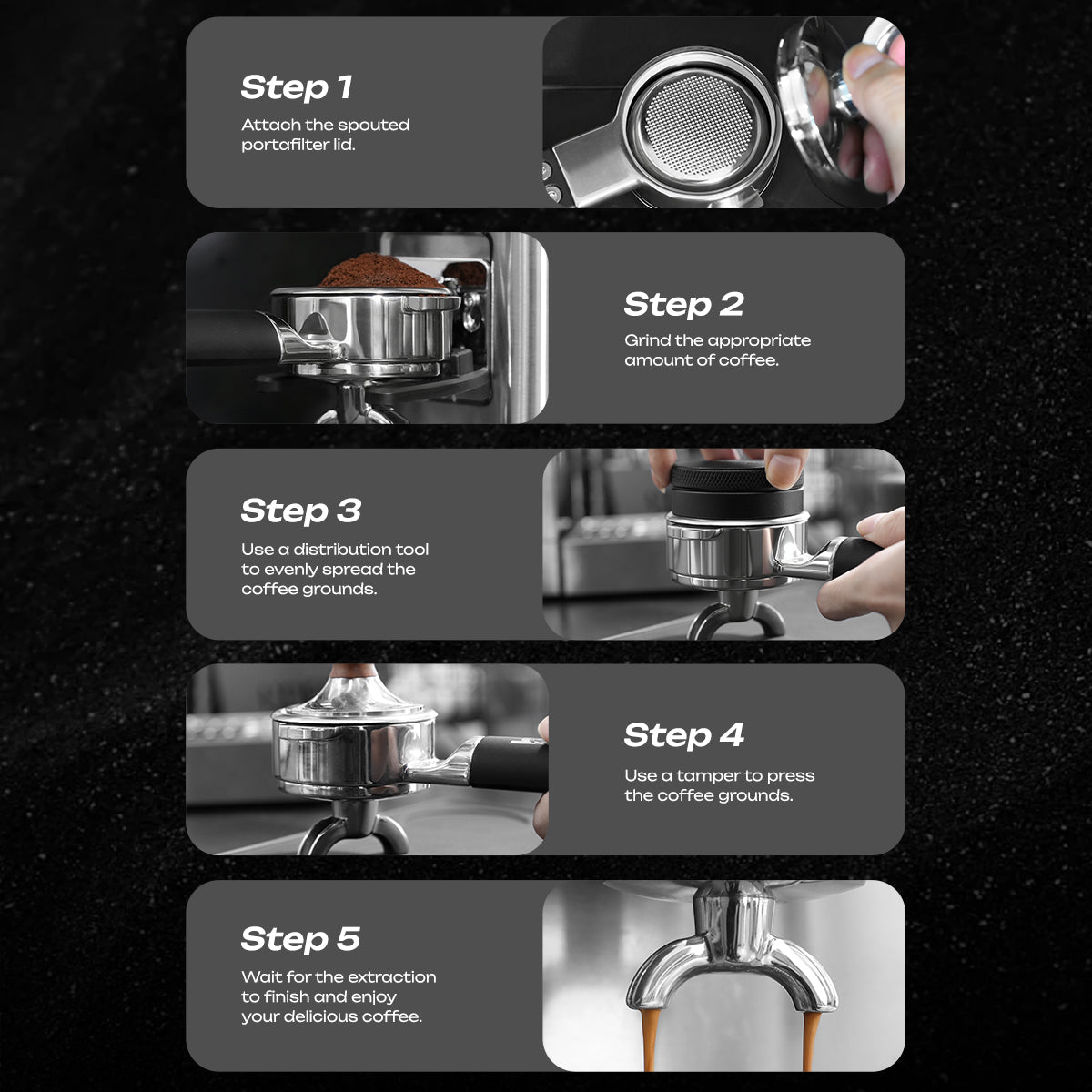 Step 1
Attach the spouted portafilter lid.

Step 2
Grind the appropriate amount of coffee.

Step 3
Use a distribution tool to evenly spread the coffee grounds.

Step 4
Use a tamper to press the coffee grounds.

Step 5
Wait for the extraction to finish and enjoy your delicious coffee.